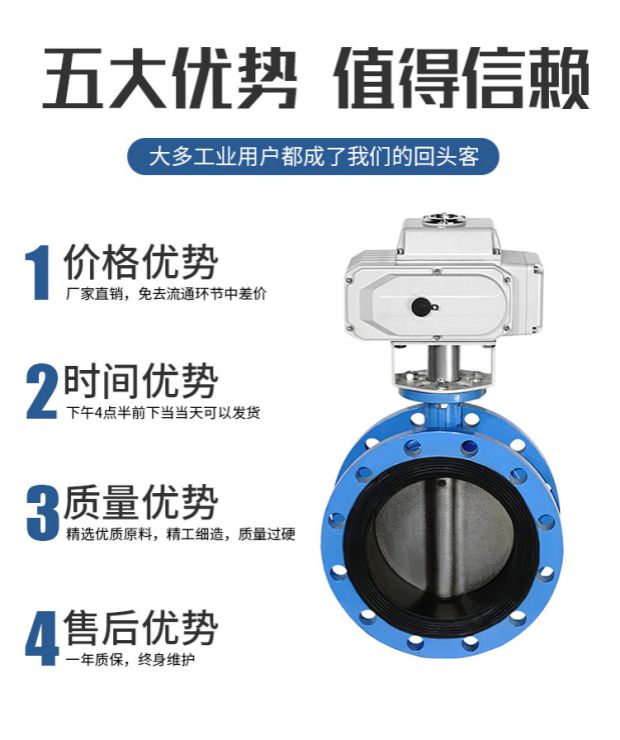 五大优势 值得信赖

大多工业用户都成了我们的回头客

1 价格优势
厂家直销，免去流通环节中差价

2 时间优势
下午4点半前下当当天可以发货

3 质量优势
精选优质原料，精工细造，质量过硬

4 售后优势
一年质保，终身维护